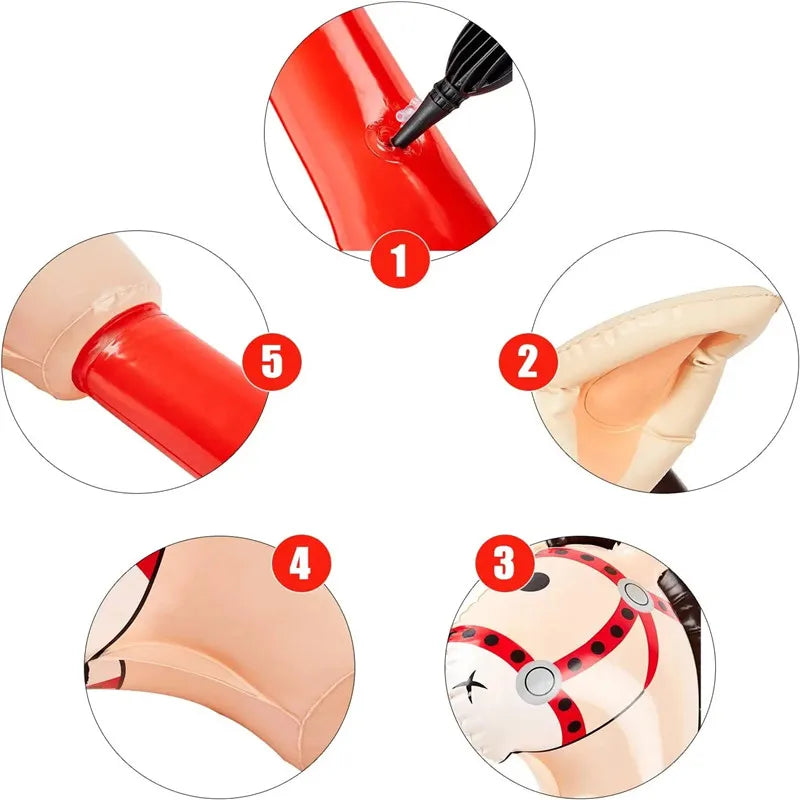 1

5

2

4

3